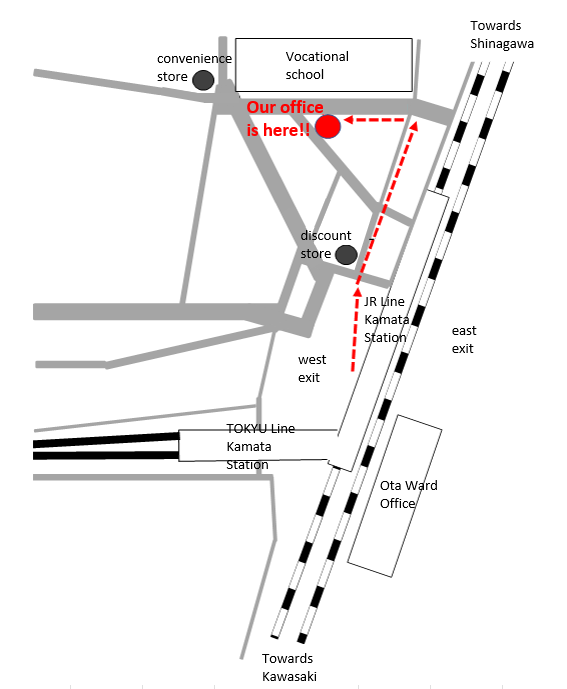 Towards Shinagawa

convenience store

Vocational school

Our office is here!!

discount store

JR Line Kamata Station

east exit

west exit

TOKYU Line Kamata Station

Ota Ward Office

Towards Kawasaki